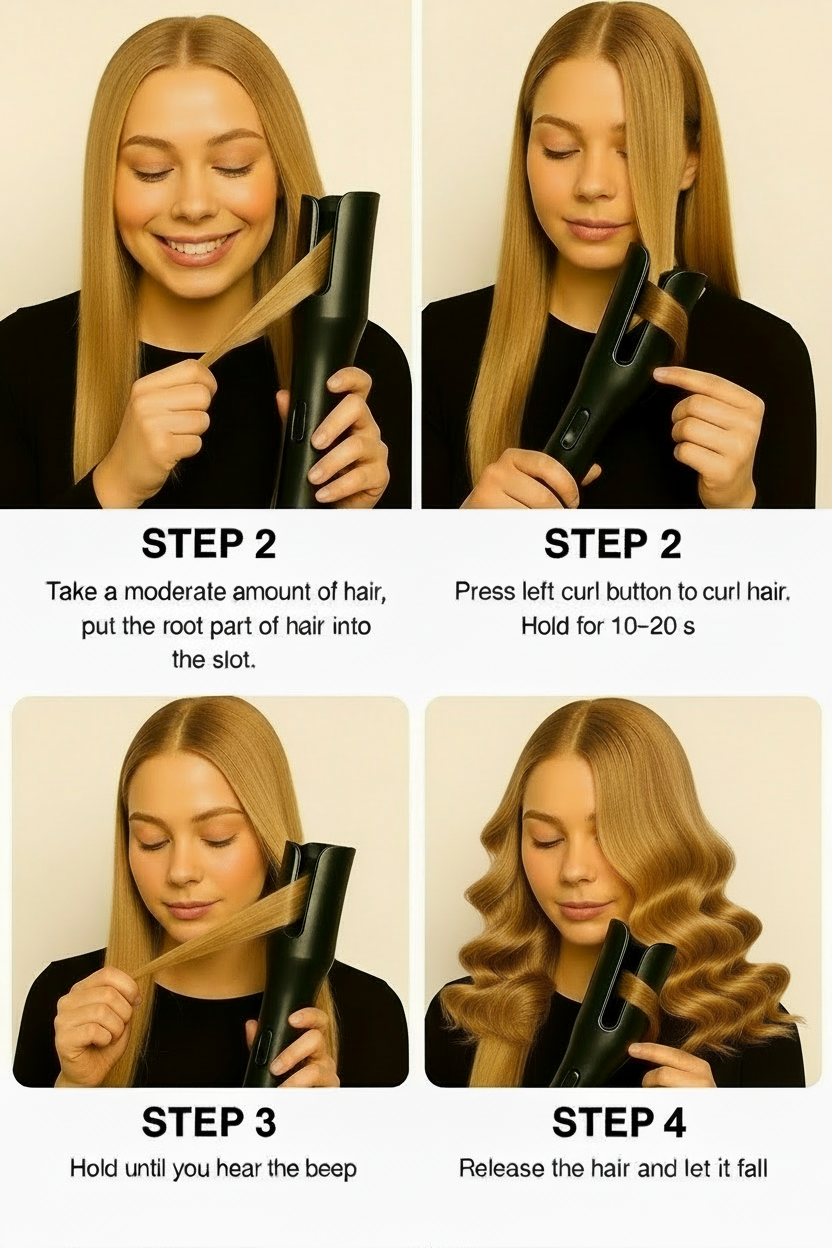 STEP 2

Take a moderate amount of hair, put the root part of hair into the slot.

STEP 2

Press left curl button to curl hair. Hold for 10–20 s

STEP 3

Hold until you hear the beep

STEP 4

Release the hair and let it fall