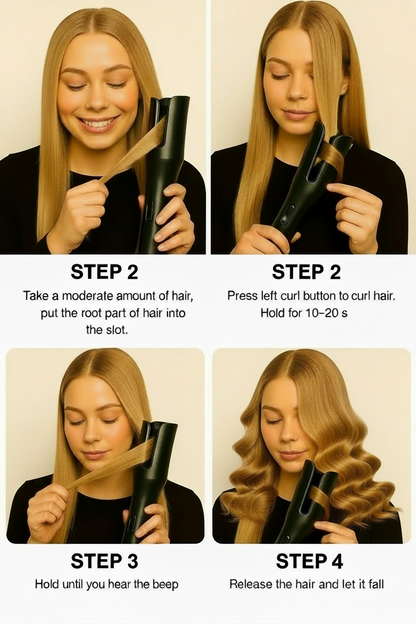 STEP 2
Take a moderate amount of hair, put the root part of hair into the slot.

STEP 2
Press left curl button to curl hair. Hold for 10–20 s

STEP 3
Hold until you hear the beep

STEP 4
Release the hair and let it fall